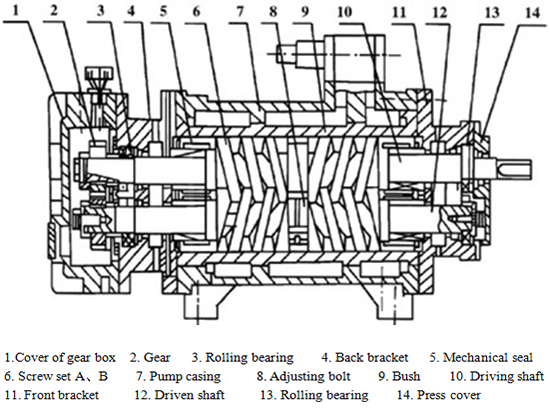 1 2 3 4 5 6 7 8 9 10 11 12 13 14

1.Cover of gear box 2. Gear 3. Rolling bearing 4. Back bracket 5. Mechanical seal
6. Screw set A、B 7. Pump casing 8. Adjusting bolt 9. Bush 10. Driving shaft
11. Front bracket 12. Driven shaft 13. Rolling bearing 14. Press cover