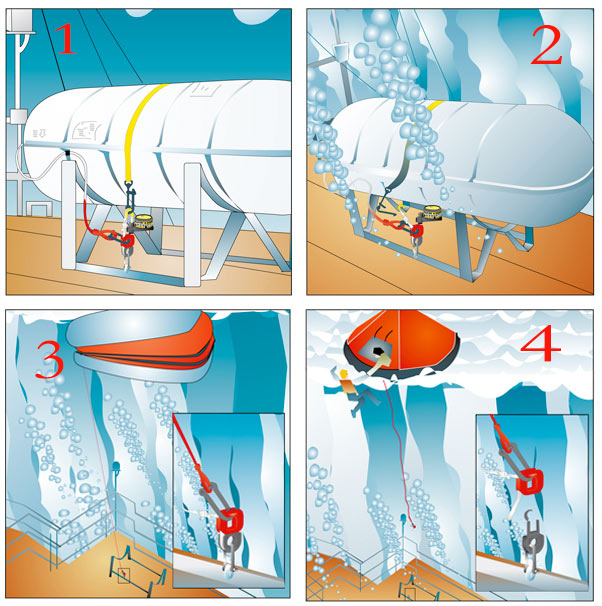 1

2

3

4