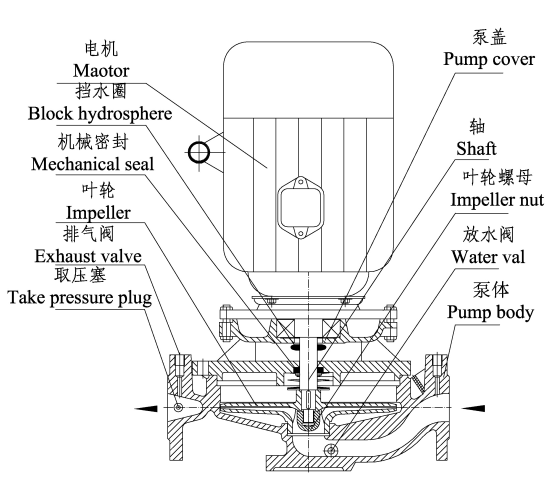 电机
Maotor
挡水圈
Block hydrosphere
机械密封
Mechanical seal
叶轮
Impeller
排气阀
Exhaust valve
取压塞
Take pressure plug

泵盖
Pump cover
轴
Shaft
叶轮螺母
Impeller nut
放水阀
Water val
泵体
Pump body