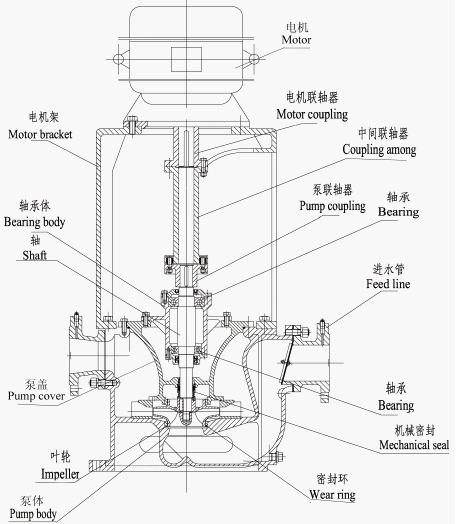 电机
Motor

电机联轴器
Motor coupling

电机架
Motor bracket

中间联轴器
Coupling among

泵联轴器
Pump coupling

轴承
Bearing

轴承体
Bearing body

轴
Shaft

进水管
Feed line

泵盖
Pump cover

轴承
Bearing

机械密封
Mechanical seal

叶轮
Impeller

密封环
Wear ring

泵体
Pump body