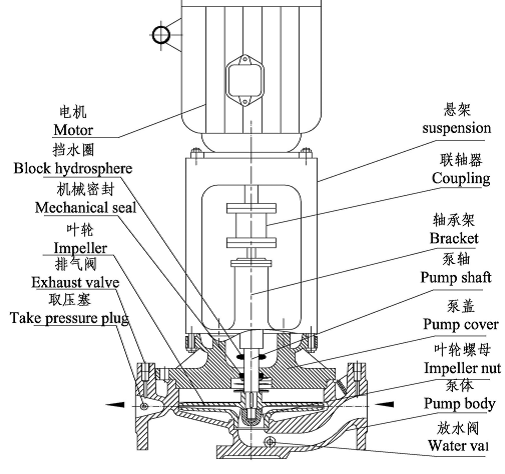 电机
Motor
挡水圈
Block hydrosphere
机械密封
Mechanical seal
叶轮
Impeller
排气阀
Exhaust valve
取压塞
Take pressure plug

悬架
suspension
联轴器
Coupling
轴承架
Bracket
泵轴
Pump shaft
泵盖
Pump cover
叶轮螺母
Impeller nut
泵体
Pump body
放水阀
Water val