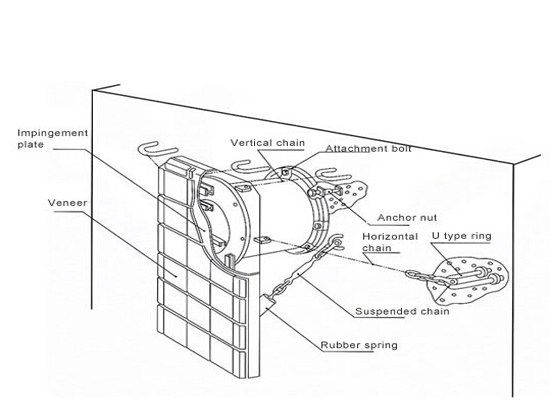 Impingement plate

Vertical chain

Attachment bolt

Veneer

Anchor nut

Horizontal chain

U type ring

Suspended chain

Rubber spring